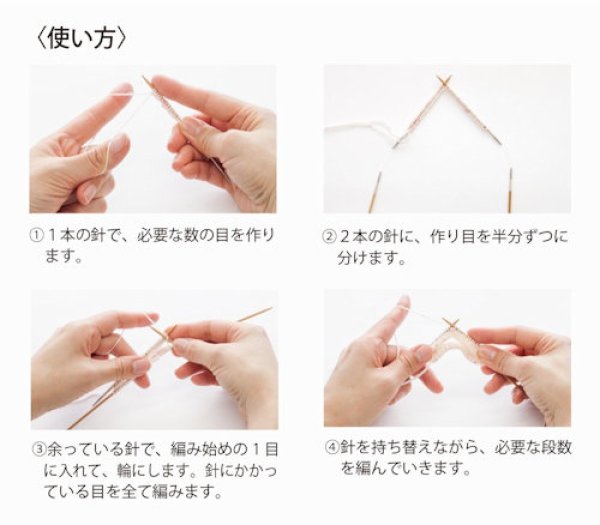 〈使い方〉

① 1本の針で、必要な数の目を作ります。

② 2本の針に、作り目を半分ずつに分けます。

③余っている針で、編み始めの1目に入れて、輪にします。針にかかっている目を全て編みます。

④針を持ち替えながら、必要な段数を編んでいきます。